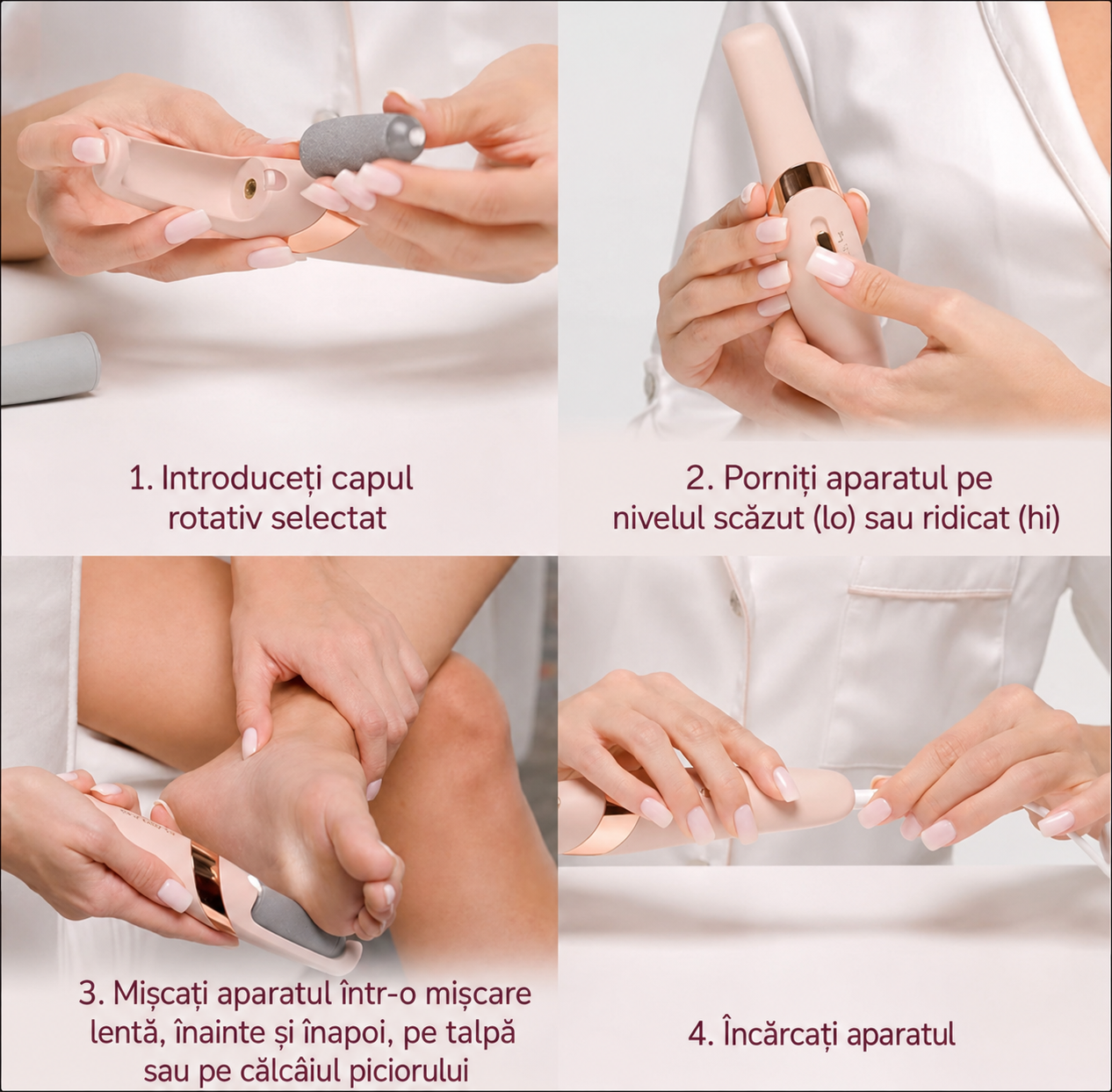 1. Introduceți capul rotativ selectat

2. Porniți aparatul pe nivelul scăzut (lo) sau ridicat (hi)

3. Mișcați aparatul într-o mișcare lentă, înainte și înapoi, pe talpă sau pe călcâiul piciorului

4. Încărcați aparatul